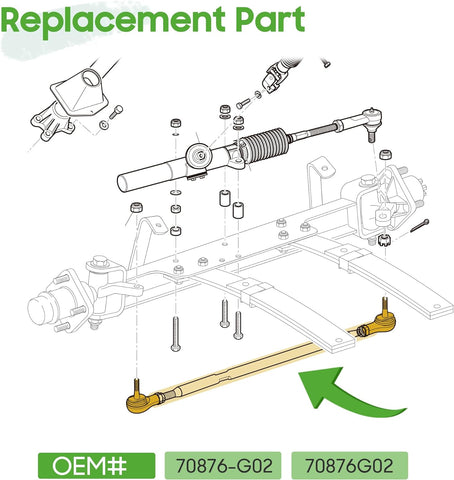 Replacement Part

OEM#

70876-G02

70876G02