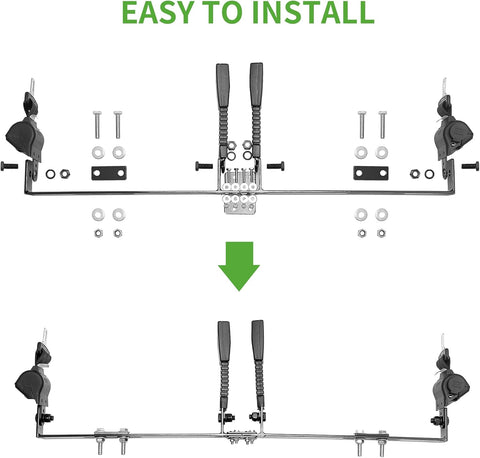 EASY TO INSTALL