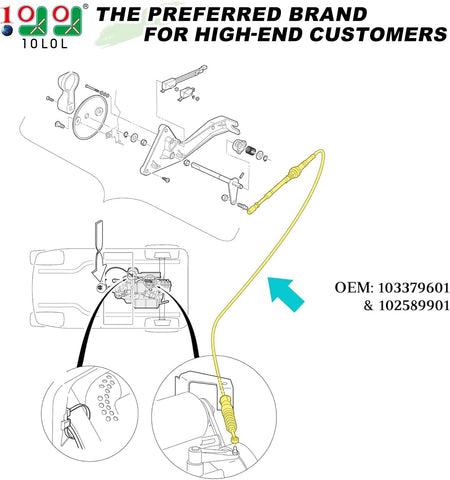 10LOL

THE PREFERRED BRAND FOR HIGH-END CUSTOMERS

OEM: 103379601 & 102589901