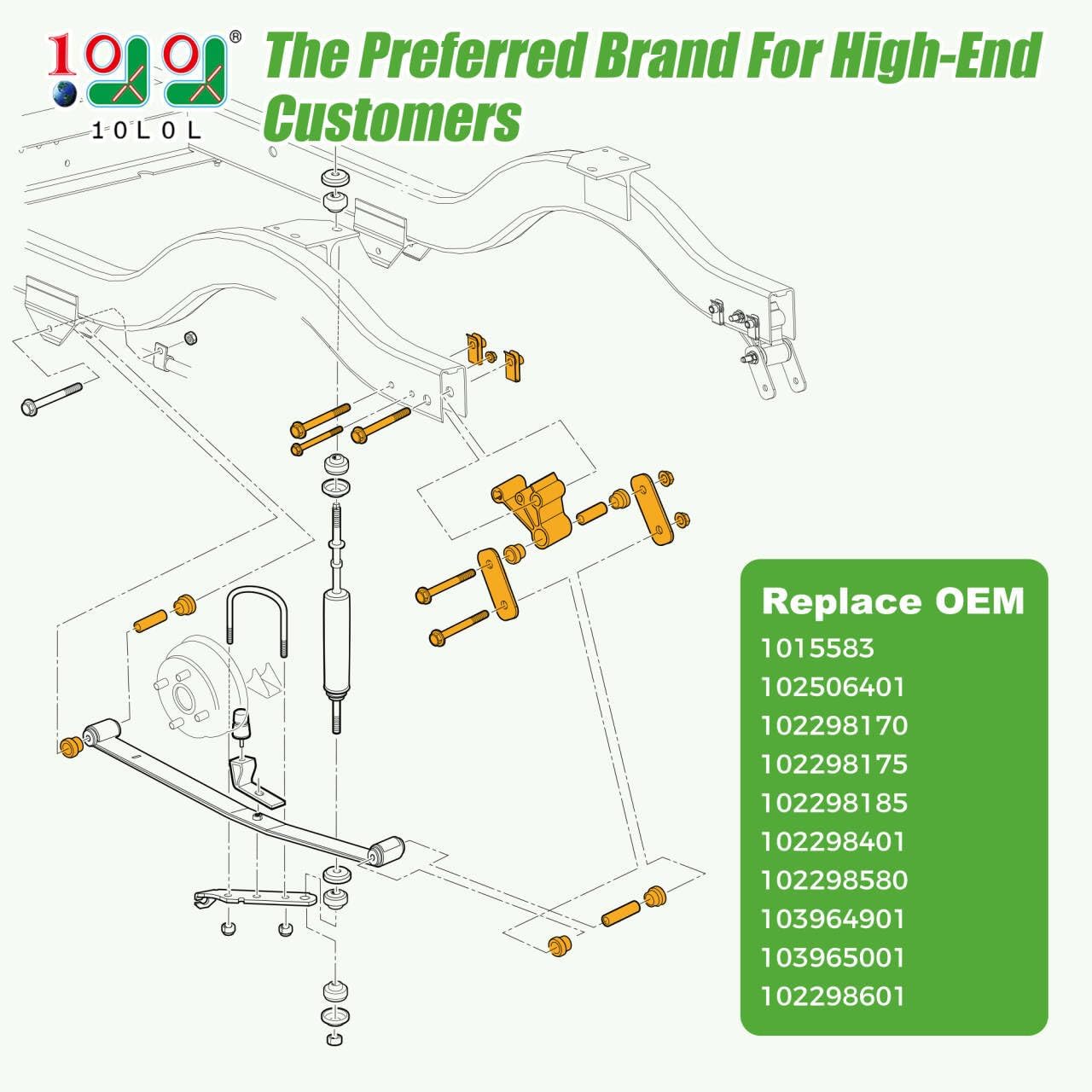 10L0L

The Preferred Brand For High-End Customers

Replace OEM
1015583
102506401
102298170
102298175
102298185
102298401
102298580
103964901
103965001
102298601