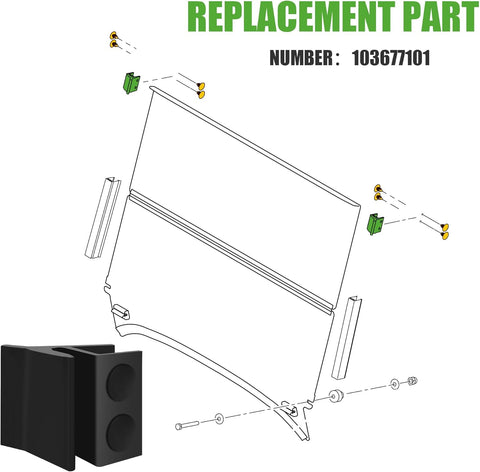 REPLACEMENT PART

NUMBER： 103677101