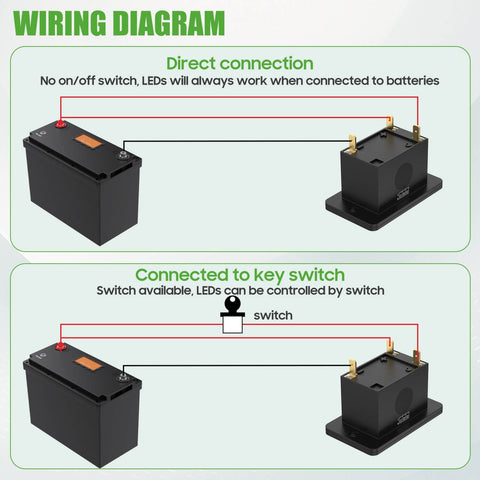 WIRING DIAGRAM

Direct connection
No on/off switch, LEDs will always work when connected to batteries

Connected to key switch
Switch available, LEDs can be controlled by switch

switch