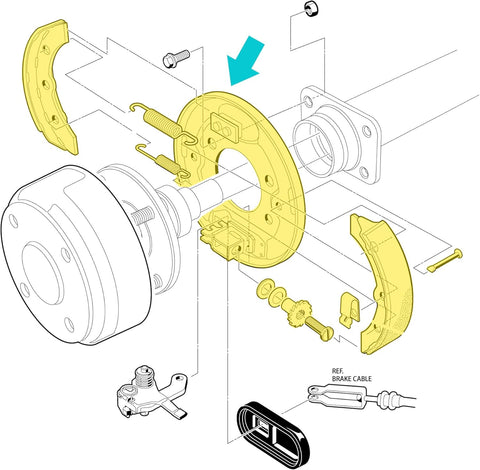 REF.
BRAKE CABLE