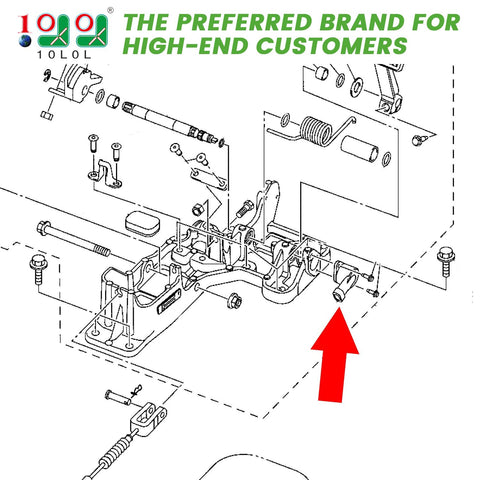 10L0L
THE PREFERRED BRAND FOR HIGH-END CUSTOMERS