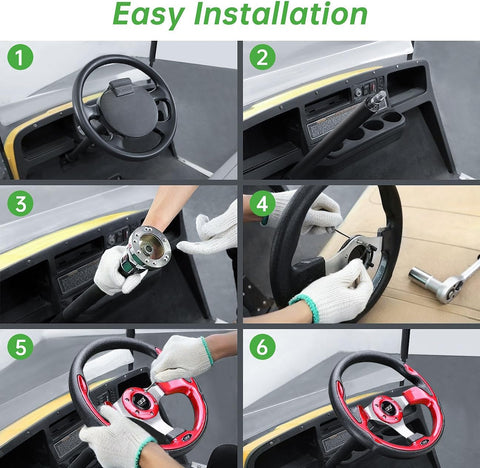 Easy Installation

1

2

3

4

5

6