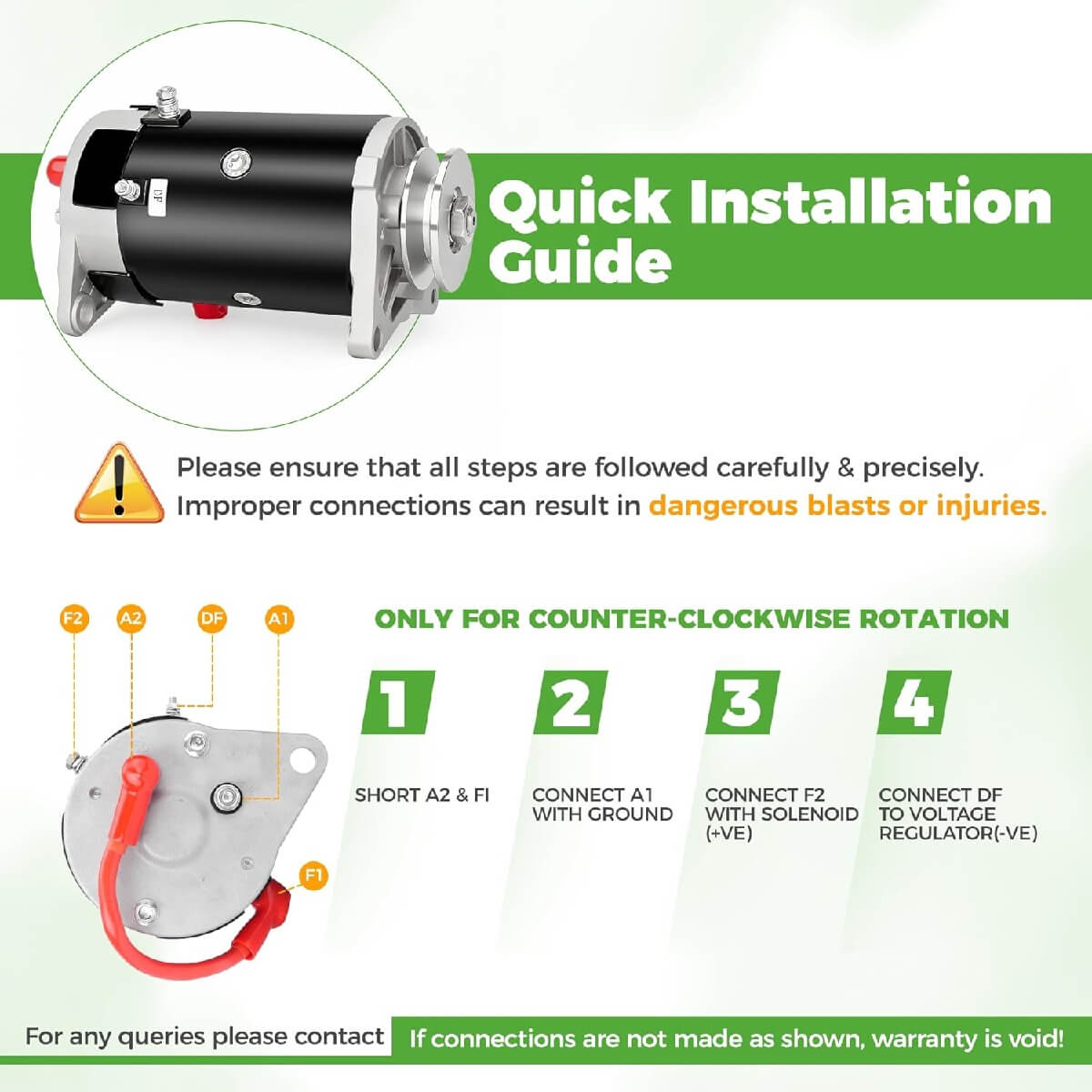 DF

Quick Installation Guide

Please ensure that all steps are followed carefully & precisely. Improper connections can result in dangerous blasts or injuries.

F2 A2 DF A1

F1

ONLY FOR COUNTER-CLOCKWISE ROTATION

1

SHORT A2 & FI

2

CONNECT A1 WITH GROUND

3

CONNECT F2 WITH SOLENOID (+VE)

4

CONNECT DF TO VOLTAGE REGULATOR(-VE)

For any queries please contact

If connections are not made as shown, warranty is void!