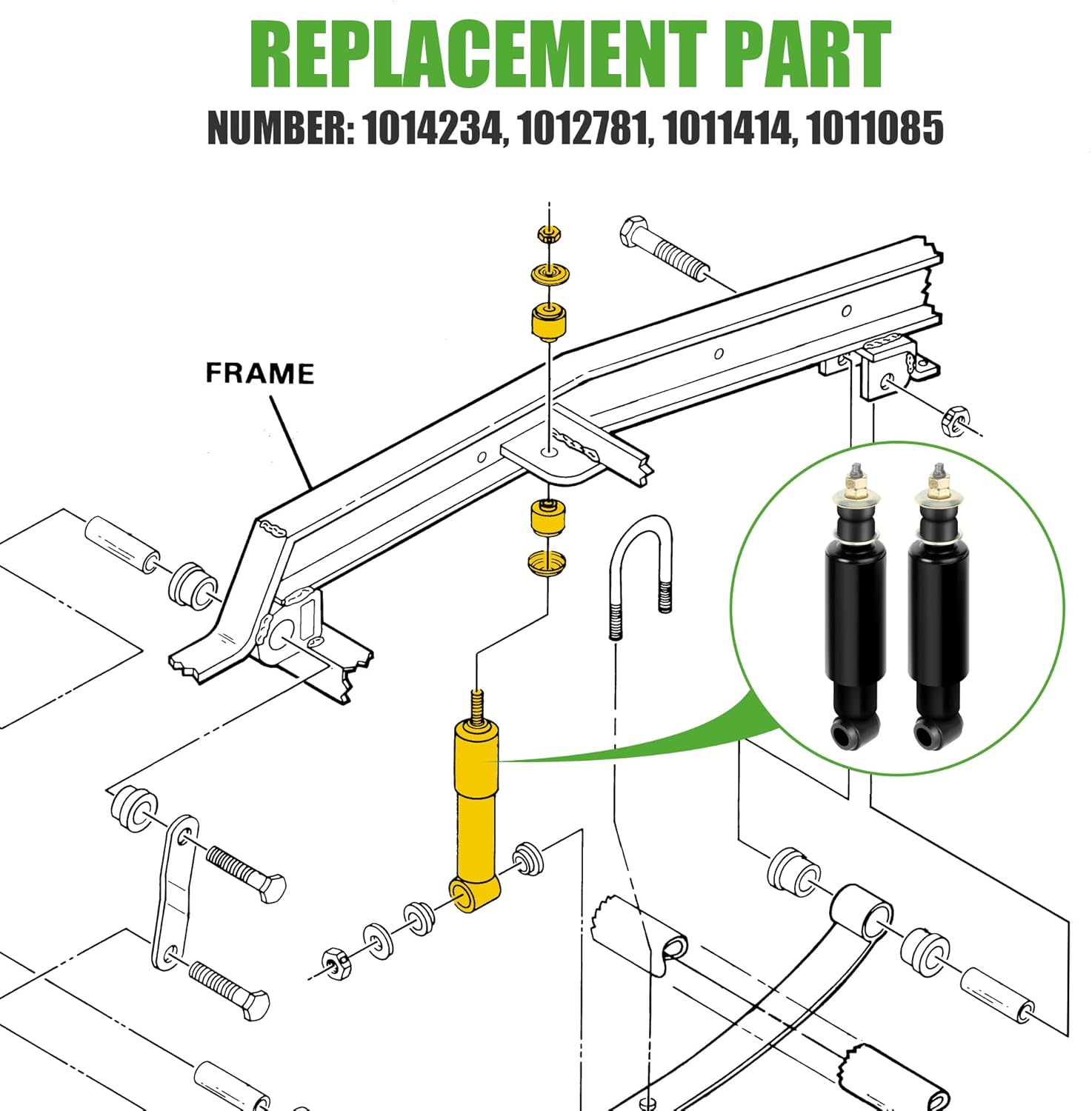 REPLACEMENT PART
NUMBER: 1014234, 1012781, 1011414, 1011085

FRAME