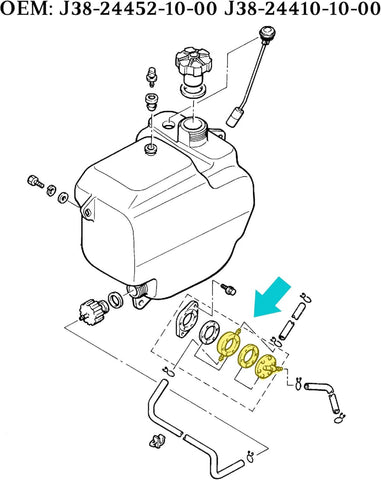 OEM: J38-24452-10-00 J38-24410-10-00