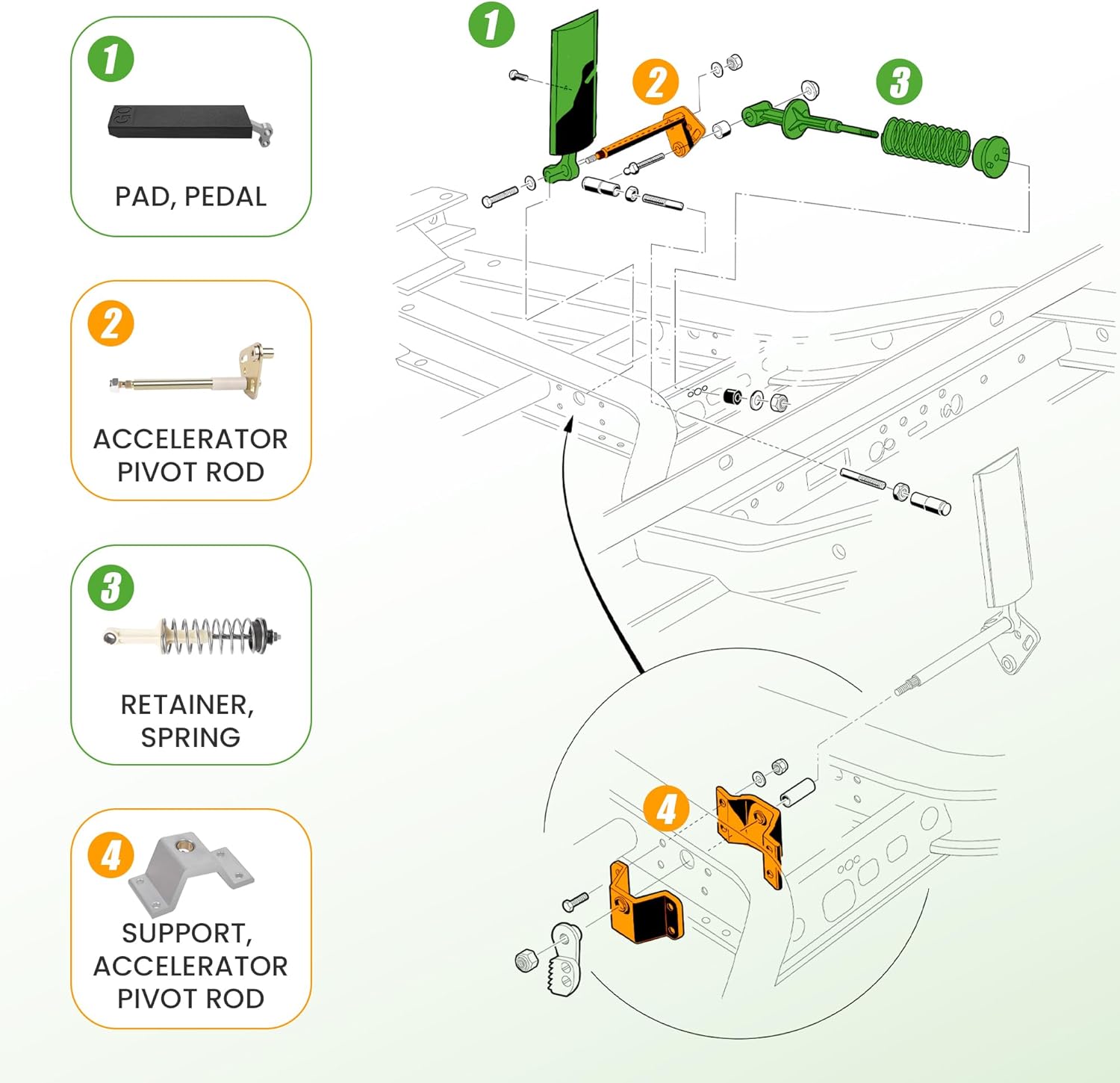 1

GO

PAD, PEDAL

2

ACCELERATOR PIVOT ROD

3

RETAINER, SPRING

4

SUPPORT, ACCELERATOR PIVOT ROD

1

2

3

4