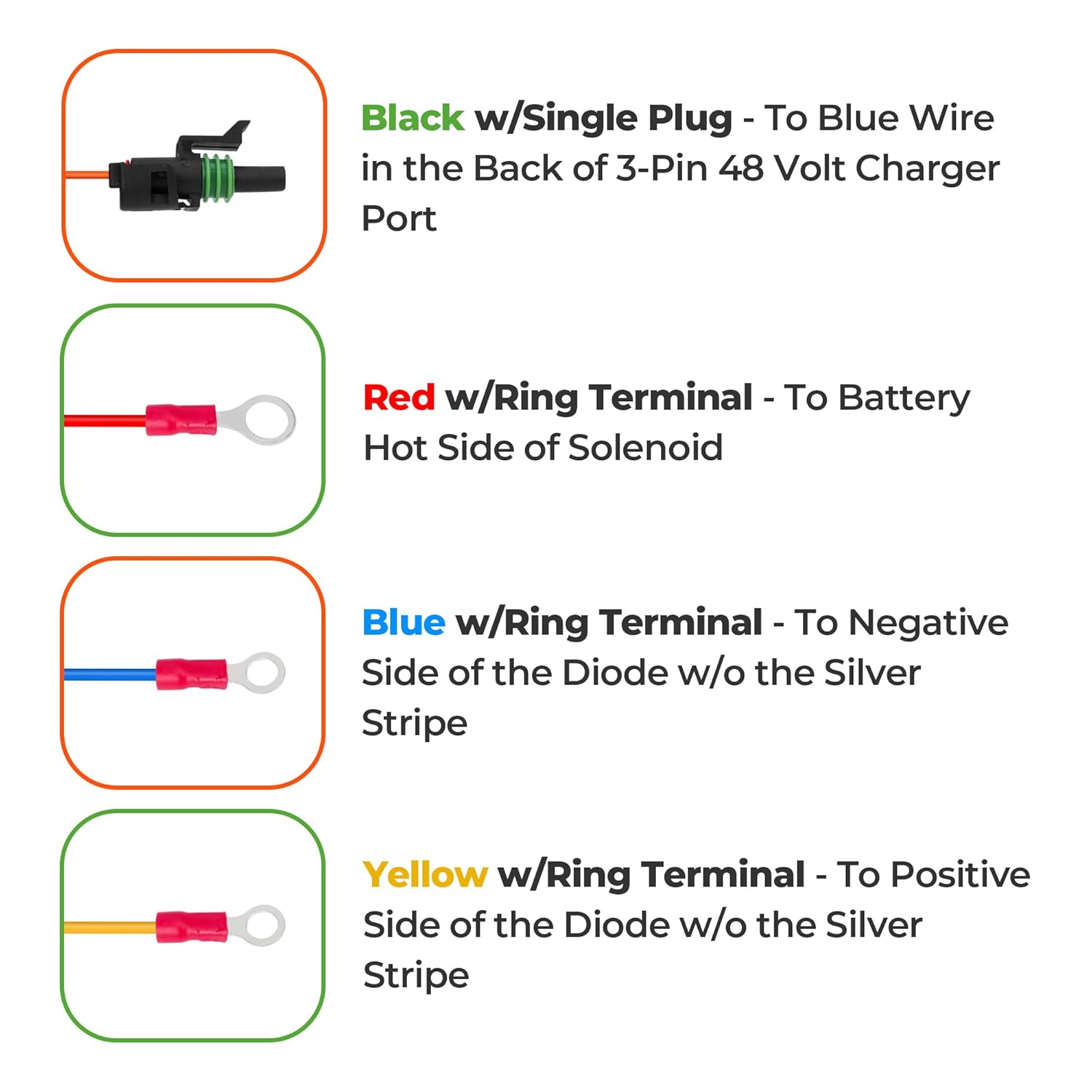 Black w/Single Plug - To Blue Wire in the Back of 3-Pin 48 Volt Charger Port

Red w/Ring Terminal - To Battery Hot Side of Solenoid

Blue w/Ring Terminal - To Negative Side of the Diode w/o the Silver Stripe

Yellow w/Ring Terminal - To Positive Side of the Diode w/o the Silver Stripe