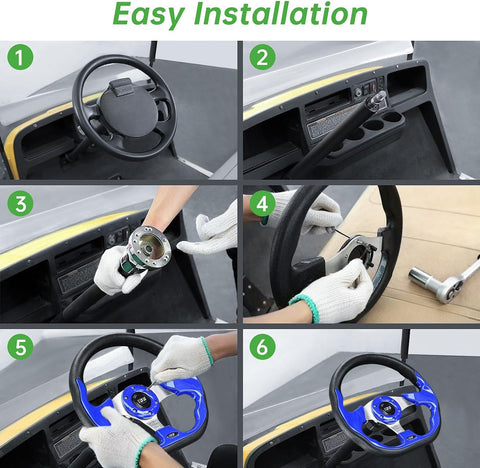 Easy Installation

1

2

3

4

5

6