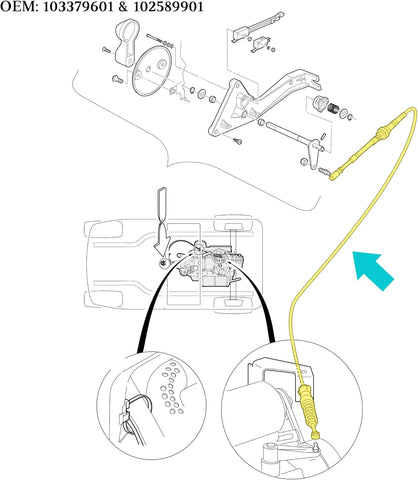 OEM: 103379601 & 102589901