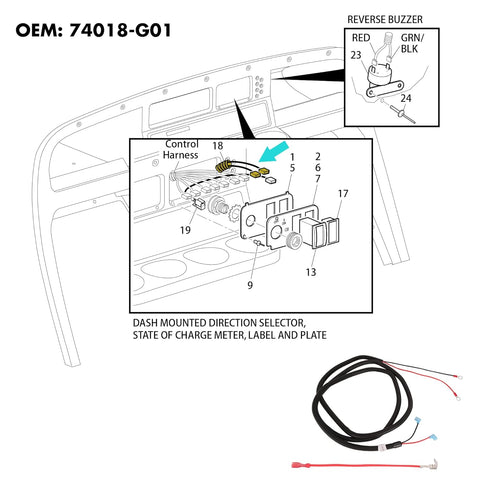 OEM: 74018-G01

REVERSE BUZZER

RED

GRN/
BLK

23

24

Control
Harness

18

1
5

2
6
7

17

19

13

9

DASH MOUNTED DIRECTION SELECTOR,
STATE OF CHARGE METER, LABEL AND PLATE