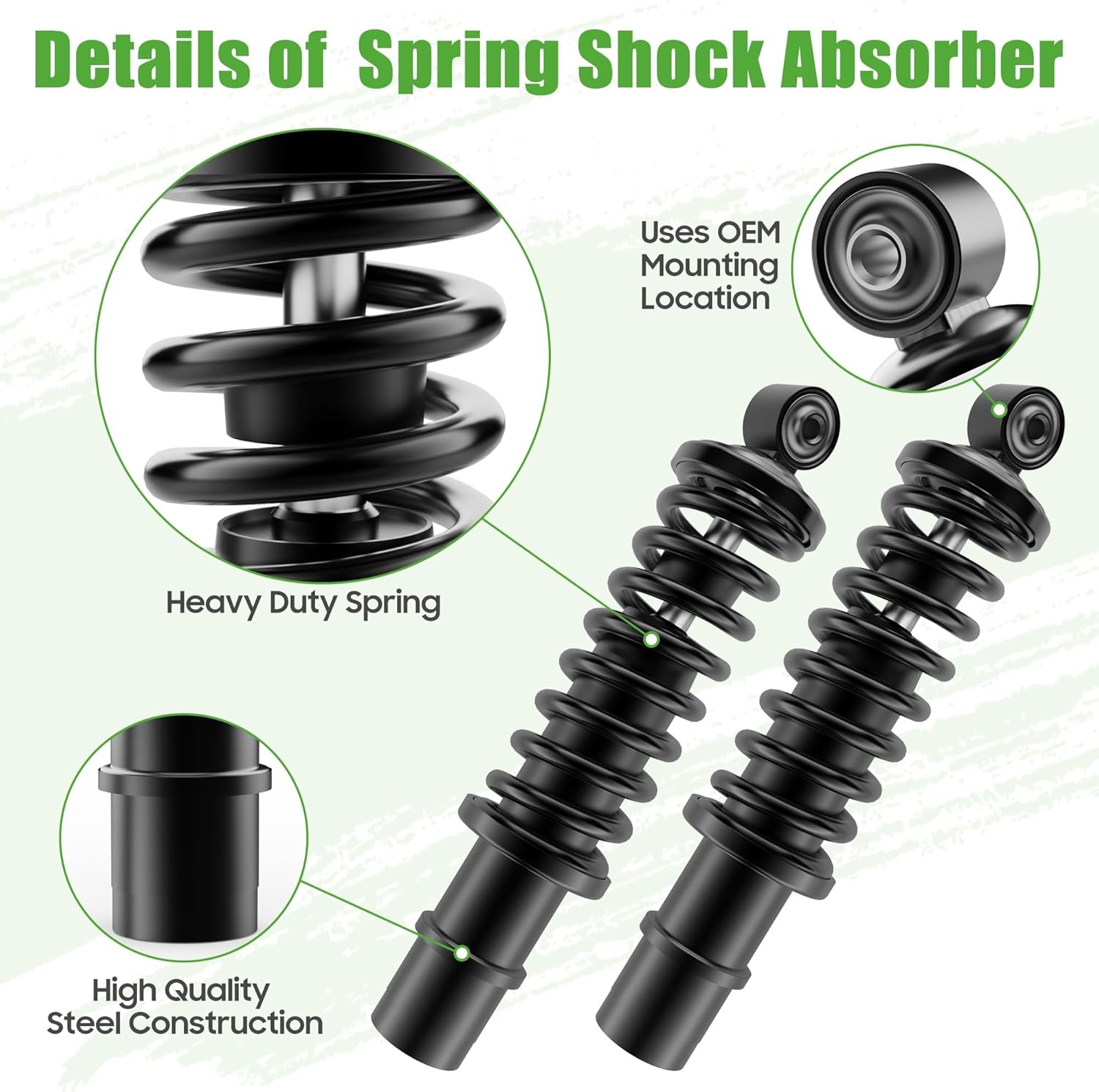 Details of  Spring Shock Absorber

Uses OEM Mounting Location

Heavy Duty Spring

High Quality Steel Construction