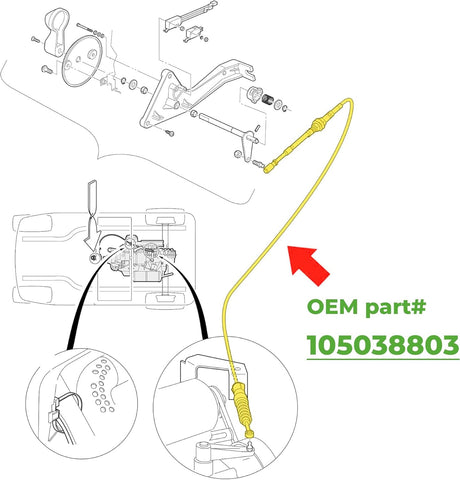 OEM part#
105038803