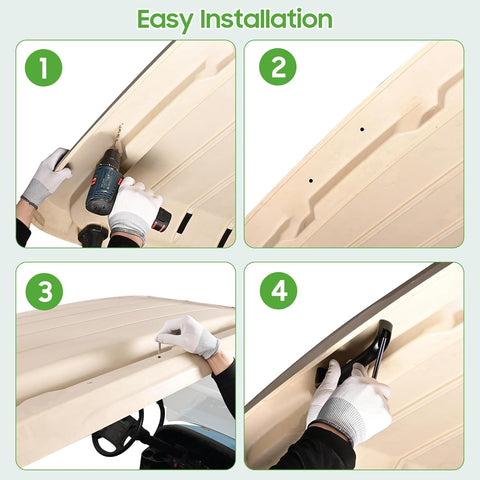 Easy Installation

1

2

3

4