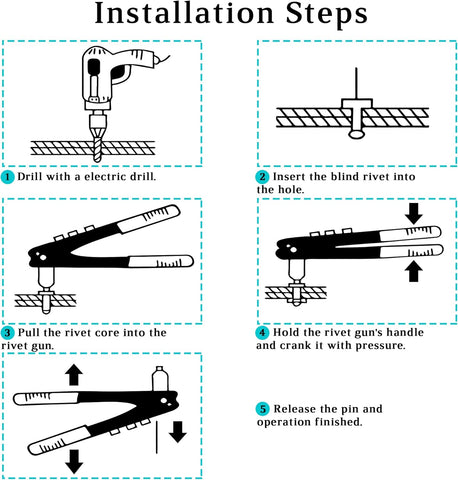 Installation Steps

1 Drill with a electric drill.

2 Insert the blind rivet into the hole.

3 Pull the rivet core into the rivet gun.

4 Hold the rivet gun's handle and crank it with pressure.

5 Release the pin and operation finished.