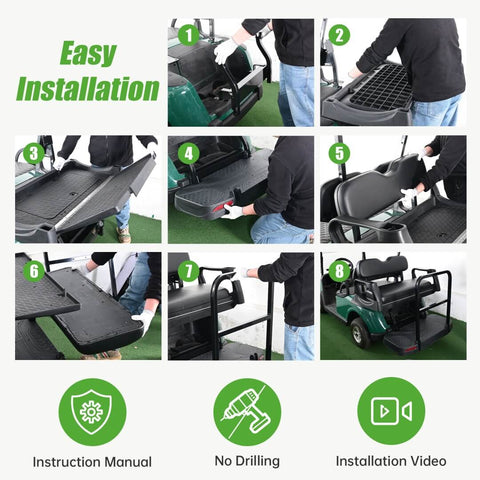 Easy Installation

1

2

3

4

5

6

7

8

Instruction Manual

No Drilling

Installation Video