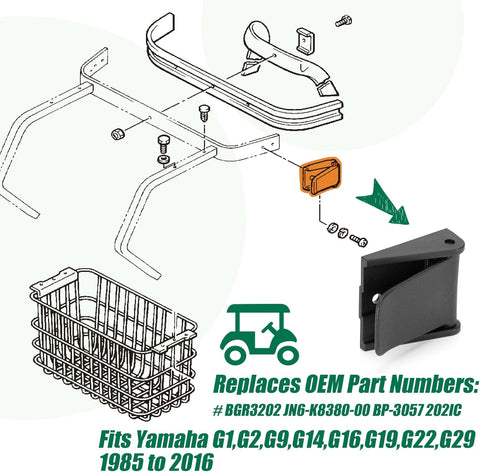 Replaces OEM Part Numbers:
# BGR3202 JN6-K8380-00 BP-3057 202IC

Fits Yamaha G1,G2,G9,G14,G16,G19,G22,G29
1985 to 2016