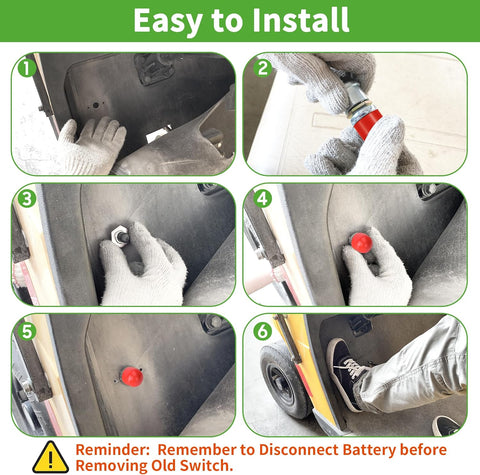 Easy to Install

1

2

3

4

5

6

Reminder: Remember to Disconnect Battery before Removing Old Switch.