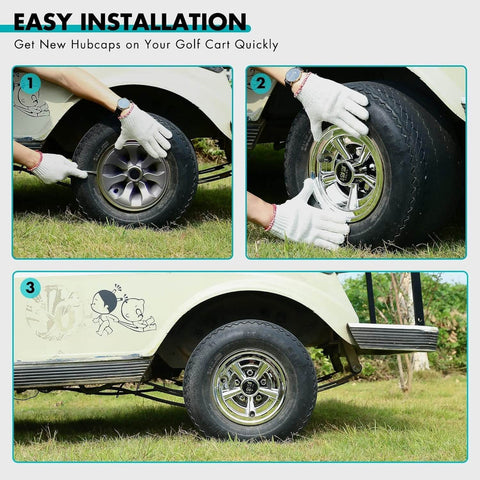 EASY INSTALLATION
Get New Hubcaps on Your Golf Cart Quickly

1

2

3