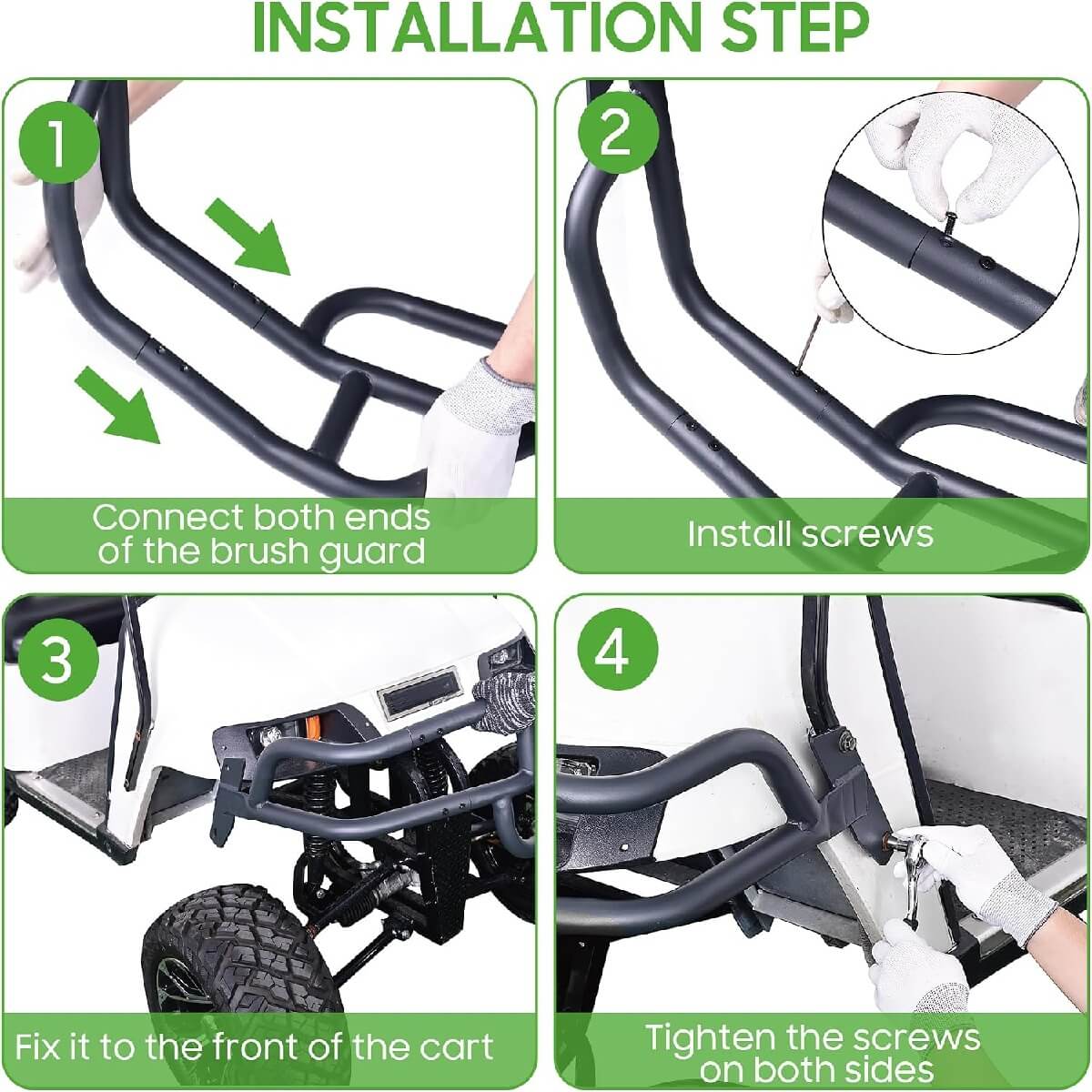 INSTALLATION STEP

1

Connect both ends of the brush guard

2

Install screws

3

Fix it to the front of the cart

4

Tighten the screws on both sides