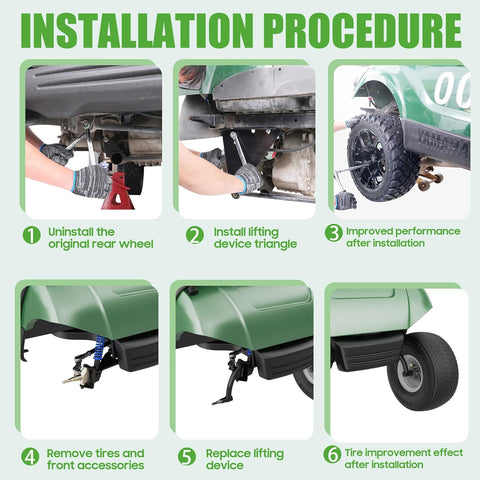 INSTALLATION PROCEDURE

00

YAMAHA

1 Uninstall the original rear wheel

2 Install lifting device triangle

3 Improved performance after installation

4 Remove tires and front accessories

5 Replace lifting device

6 Tire improvement effect after installation