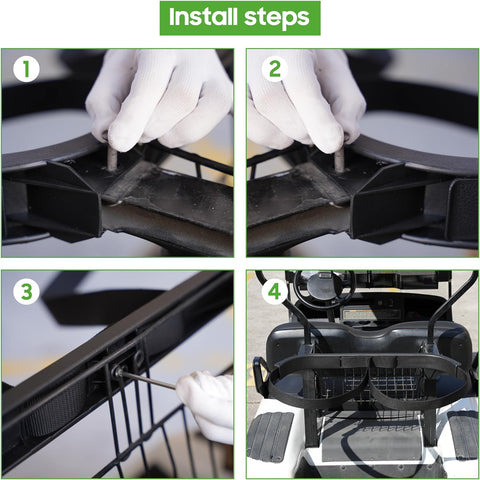 Install steps

1

2

3

4