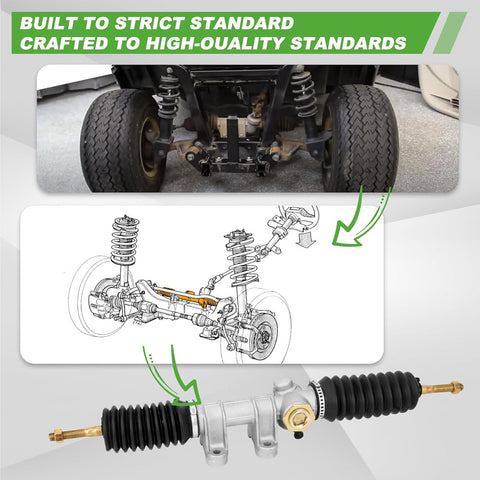 BUILT TO STRICT STANDARD
CRAFTED TO HIGH-OUALITY STANDARDS