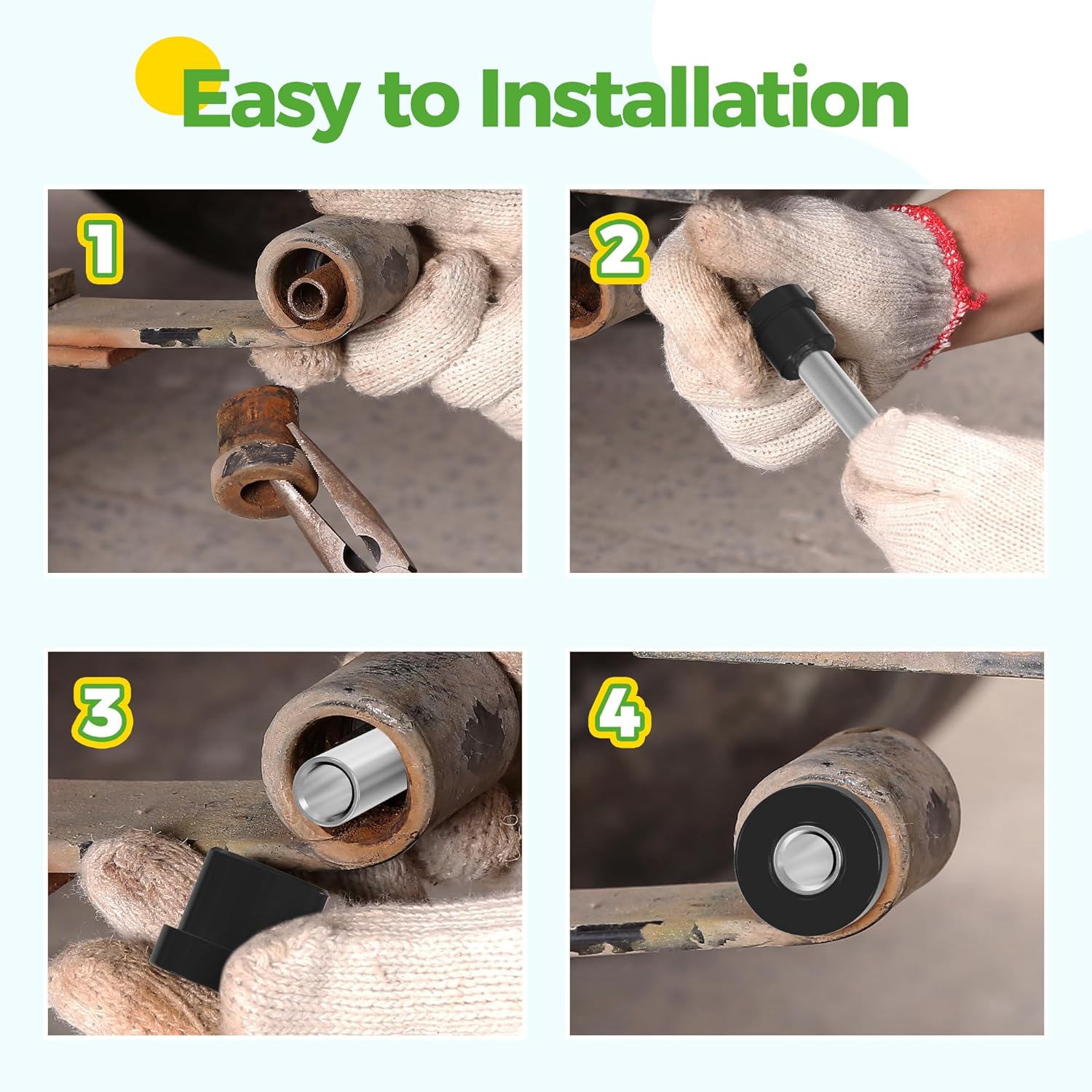 Easy to Installation

1

2

3

4