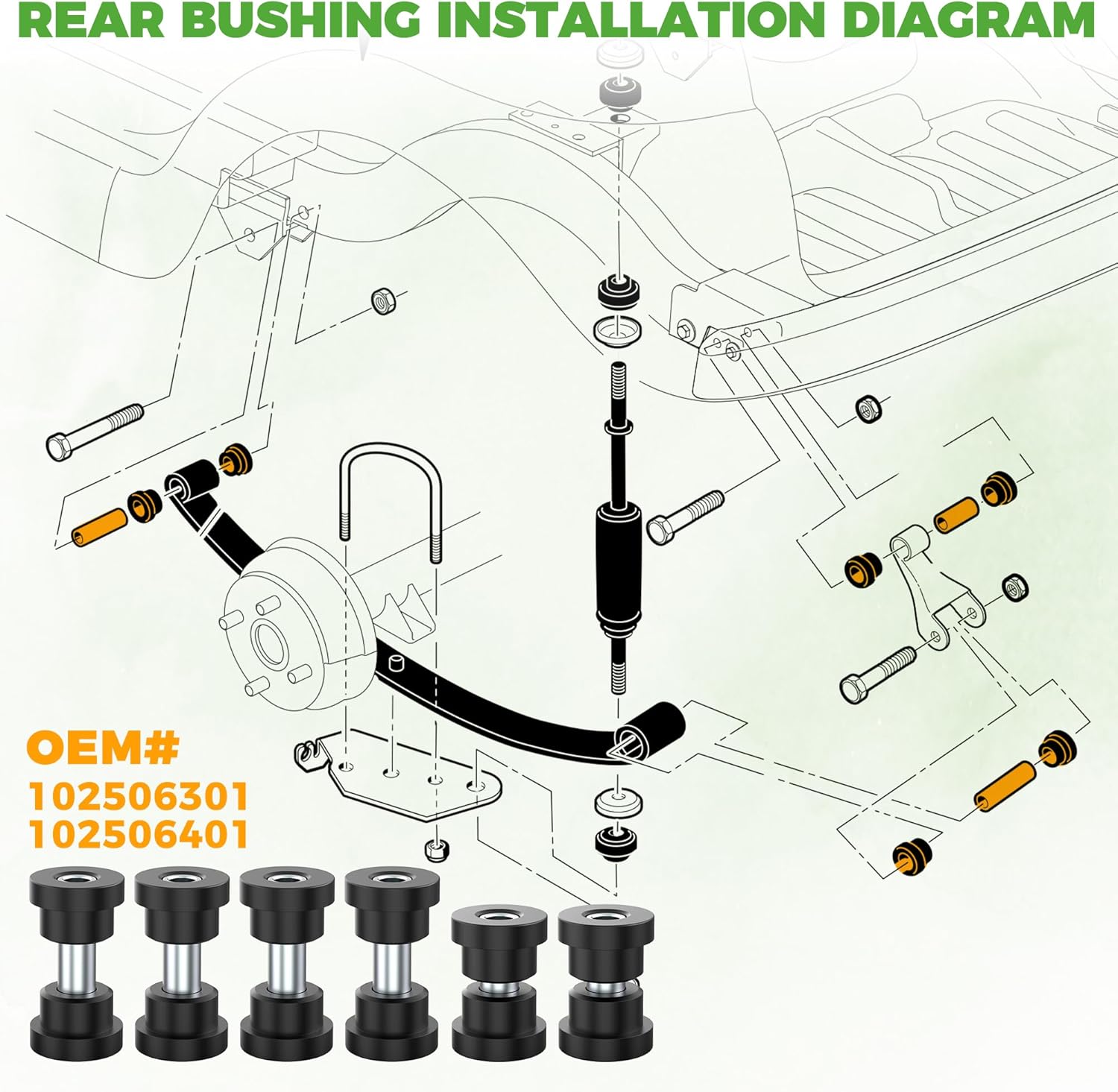 REAR BUSHING INSTALLATION DIAGRAM

OEM#
102506301
102506401