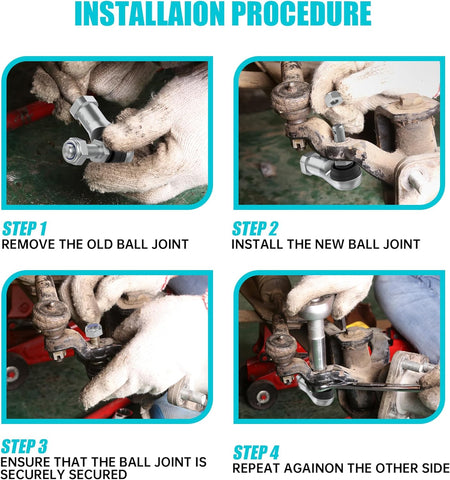 INSTALLAION PROCEDURE

STEP 1
REMOVE THE OLD BALL JOINT

STEP 2
INSTALL THE NEW BALL JOINT

STEP 3
ENSURE THAT THE BALL JOINT IS SECURELY SECURED

STEP 4
REPEAT AGAINON THE OTHER SIDE