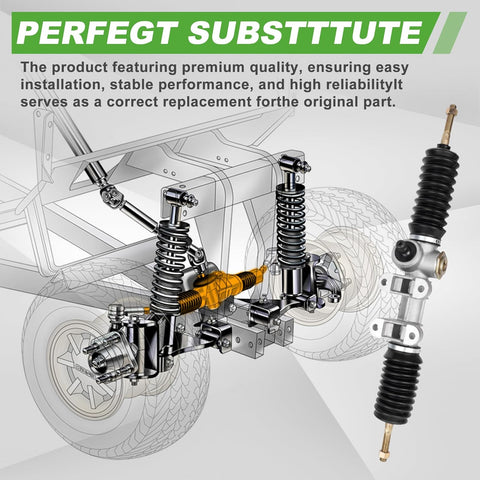 PERFEGT SUBSTTTUTE

The product featuring premium quality, ensuring easy installation, stable performance, and high reliabilityIt serves as a correct replacement forthe original part.