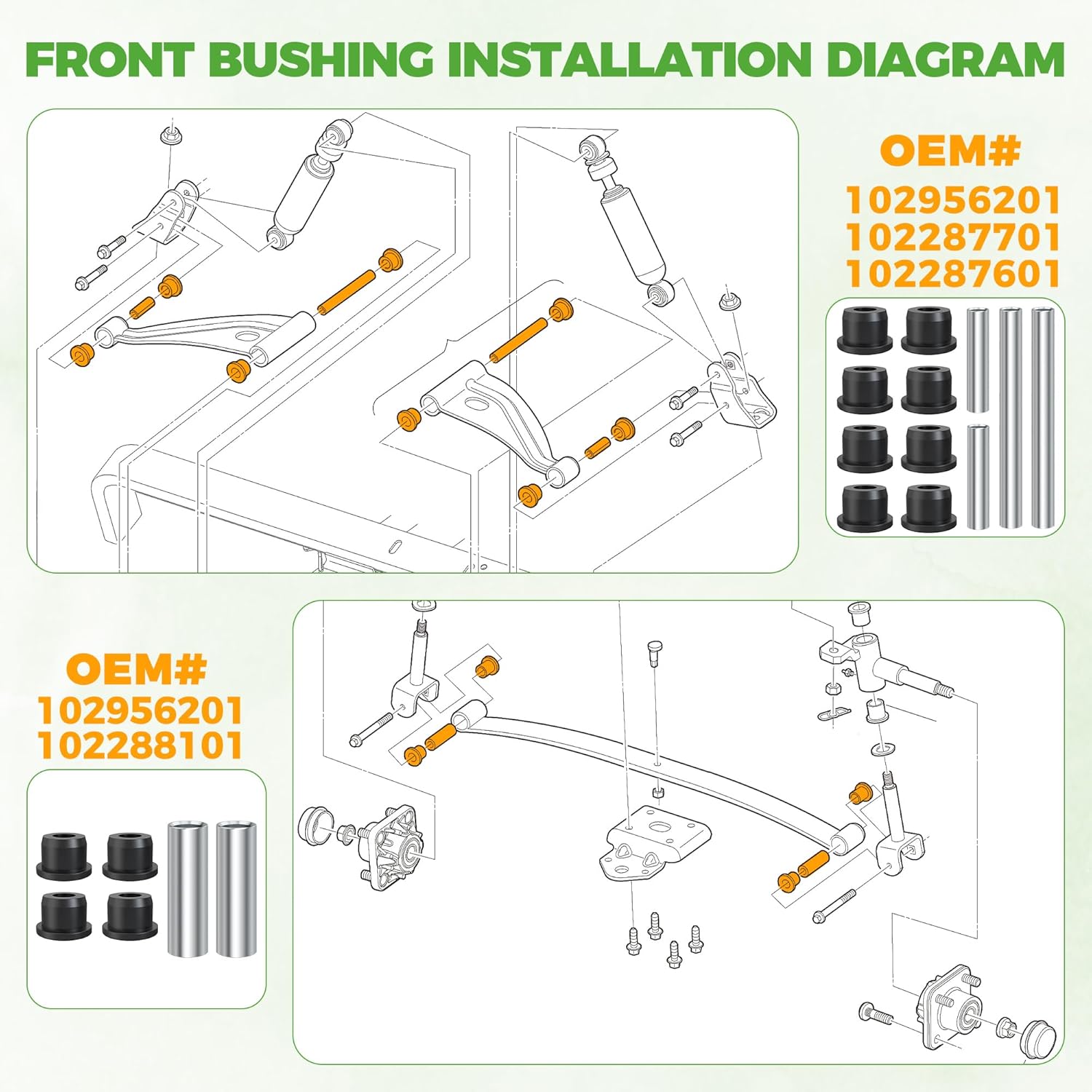 FRONT BUSHING INSTALLATION DIAGRAM

OEM#
102956201
102287701
102287601

OEM#
102956201
102288101