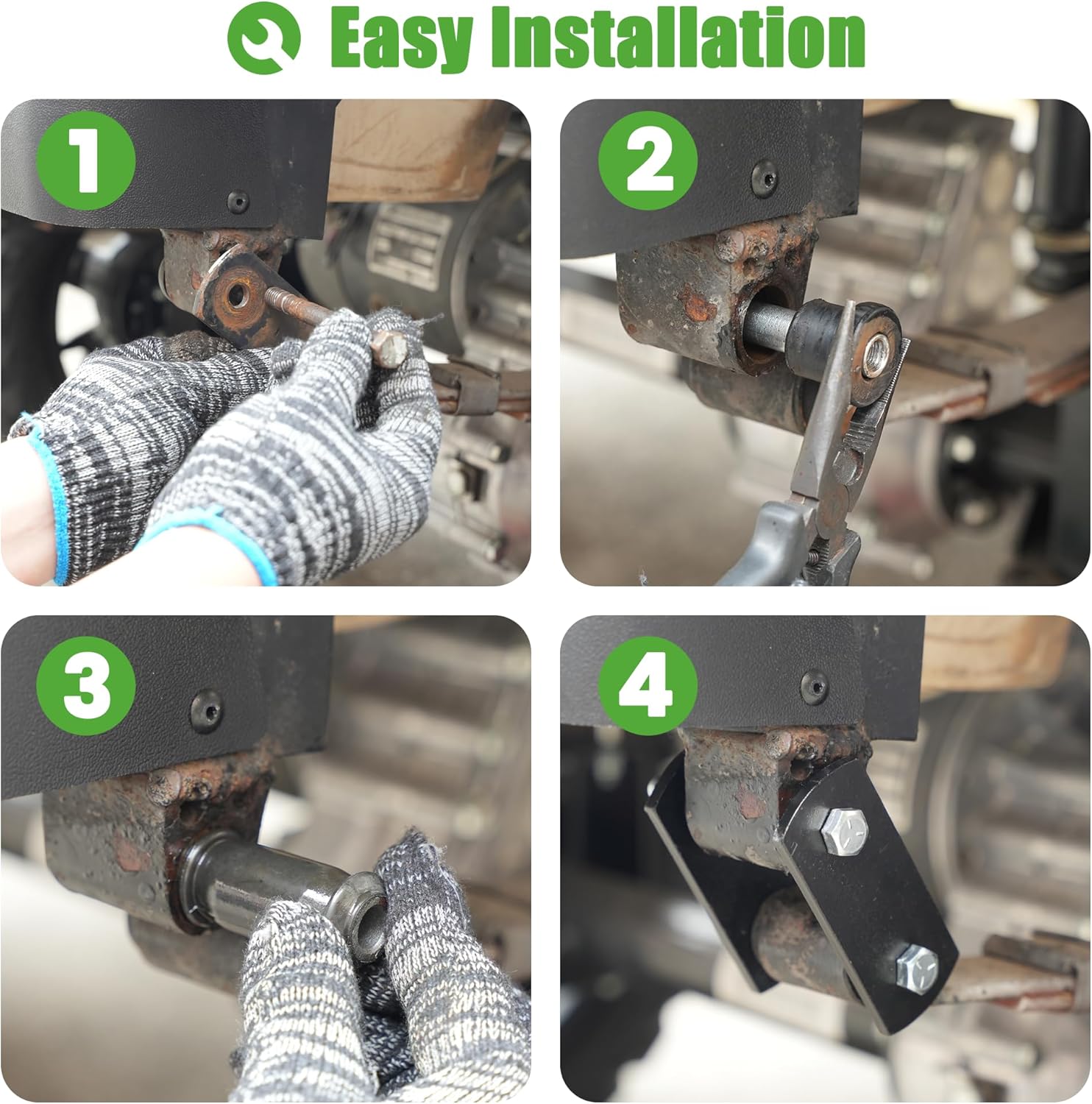 Easy Installation

1

2

3

4