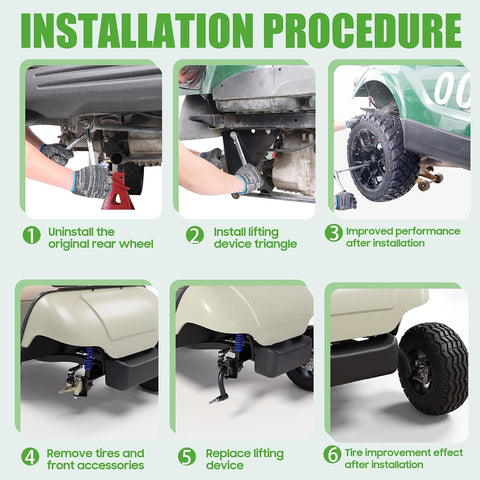 INSTALLATION PROCEDURE

00

1 Uninstall the original rear wheel

2 Install lifting device triangle

3 Improved performance after installation

4 Remove tires and front accessories

5 Replace lifting device

6 Tire improvement effect after installation