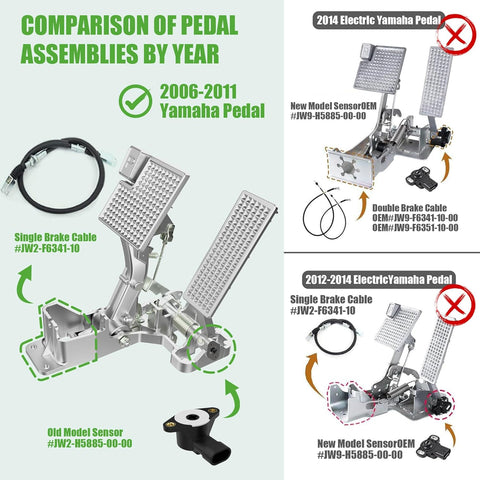 COMPARISON OF PEDAL ASSEMBLIES BY YEAR

2006-2011 Yamaha Pedal

Single Brake Cable
#JW2-F6341-10

Old Model Sensor
#JW2-H5885-00-00

2014 Electric Yamaha Pedal

New Model SensorOEM
#JW9-H5885-00-00

Double Brake Cable
OEM#JW9-F6341-10-00
OEM#JW9-F6351-10-00

2012-2014 ElectricYamaha Pedal

Single Brake Cable
#JW2-F6341-10

New Model SensorOEM
#JW9-H5885-00-00