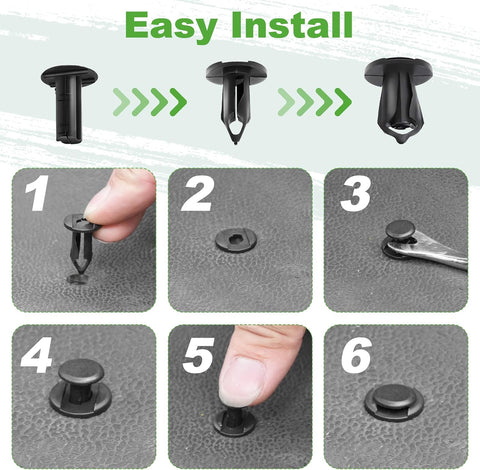 Easy Install

1

2

3

4

5

6