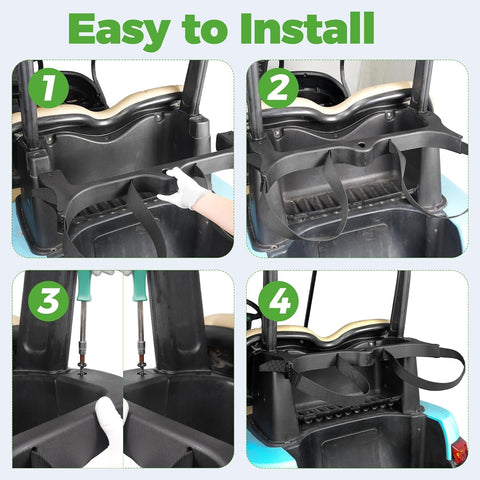 Easy to Install

1

2

3

4