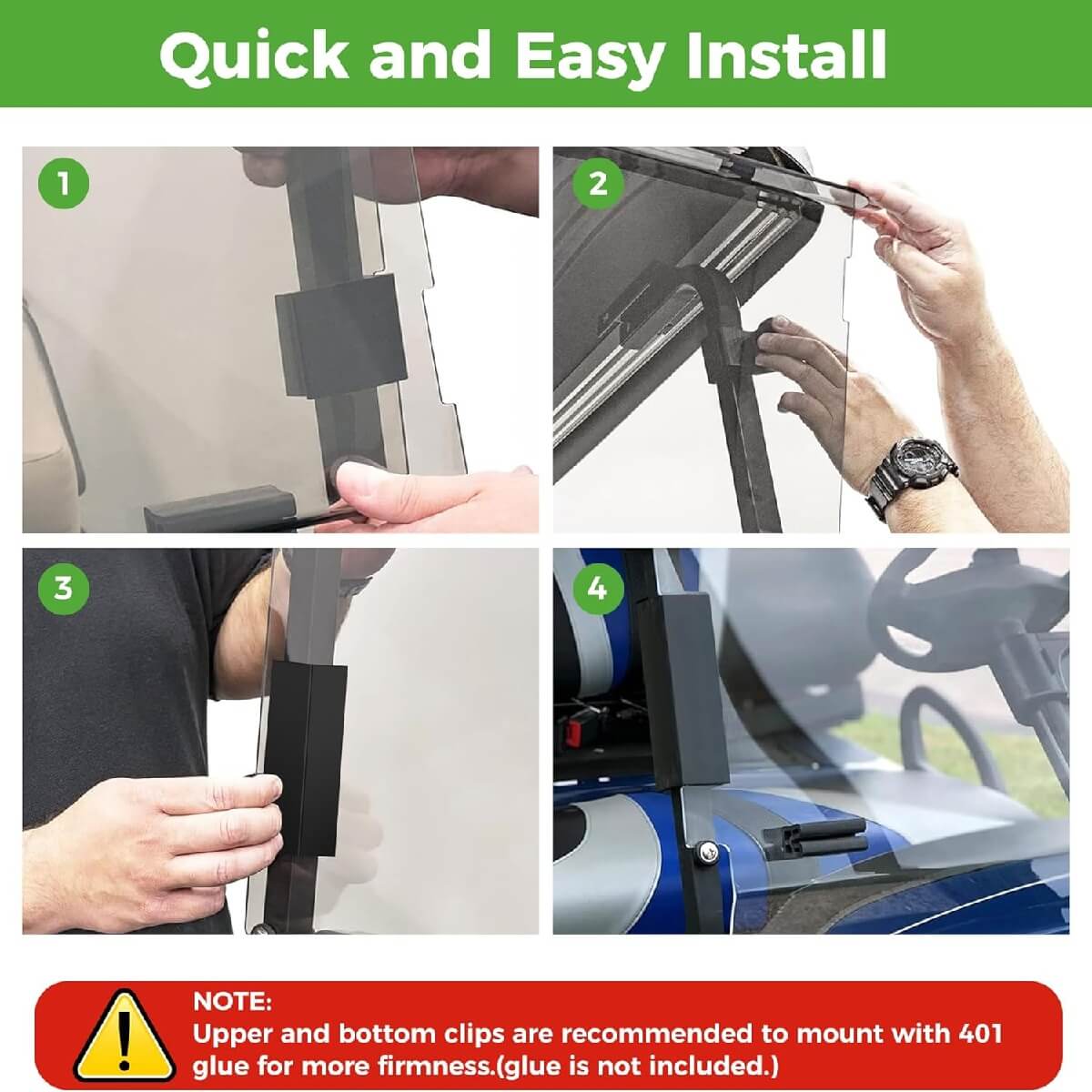 Quick and Easy Install

1

2

3

4

NOTE:
Upper and bottom clips are recommended to mount with 401 glue for more firmness.(glue is not included.)