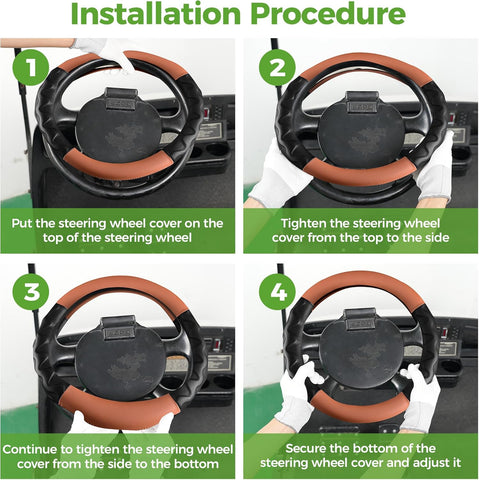 Installation Procedure

1

Put the steering wheel cover on the top of the steering wheel

2

Tighten the steering wheel cover from the top to the side

3

Continue to tighten the steering wheel cover from the side to the bottom

4

Secure the bottom of the steering wheel cover and adjust it