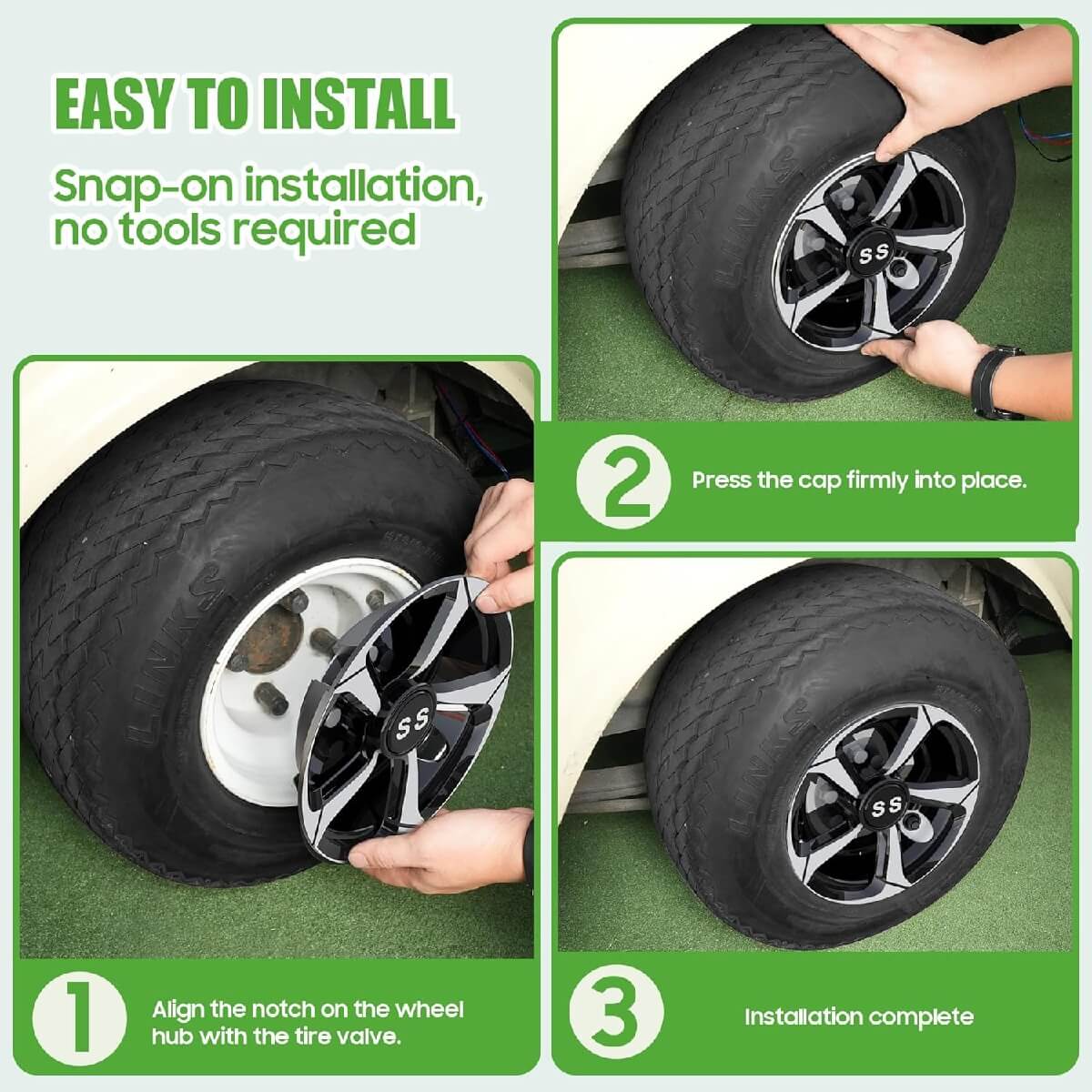 EASY TO INSTALL

Snap-on installation, no tools required

LINKS

SS

2 Press the cap firmly into place.

LINKS

SS

1 Align the notch on the wheel hub with the tire valve.

LINKS

SS

3 Installation complete