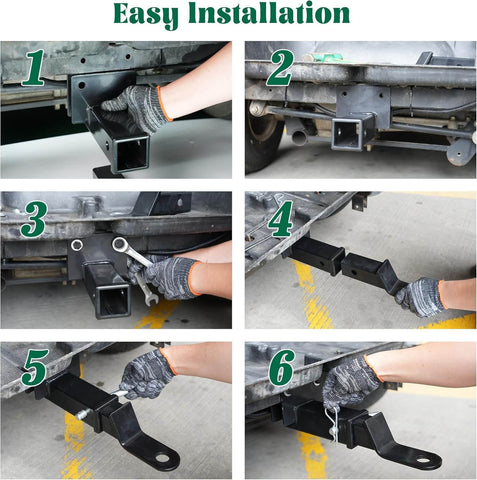 Easy Installation

1

2

3

4

5

6