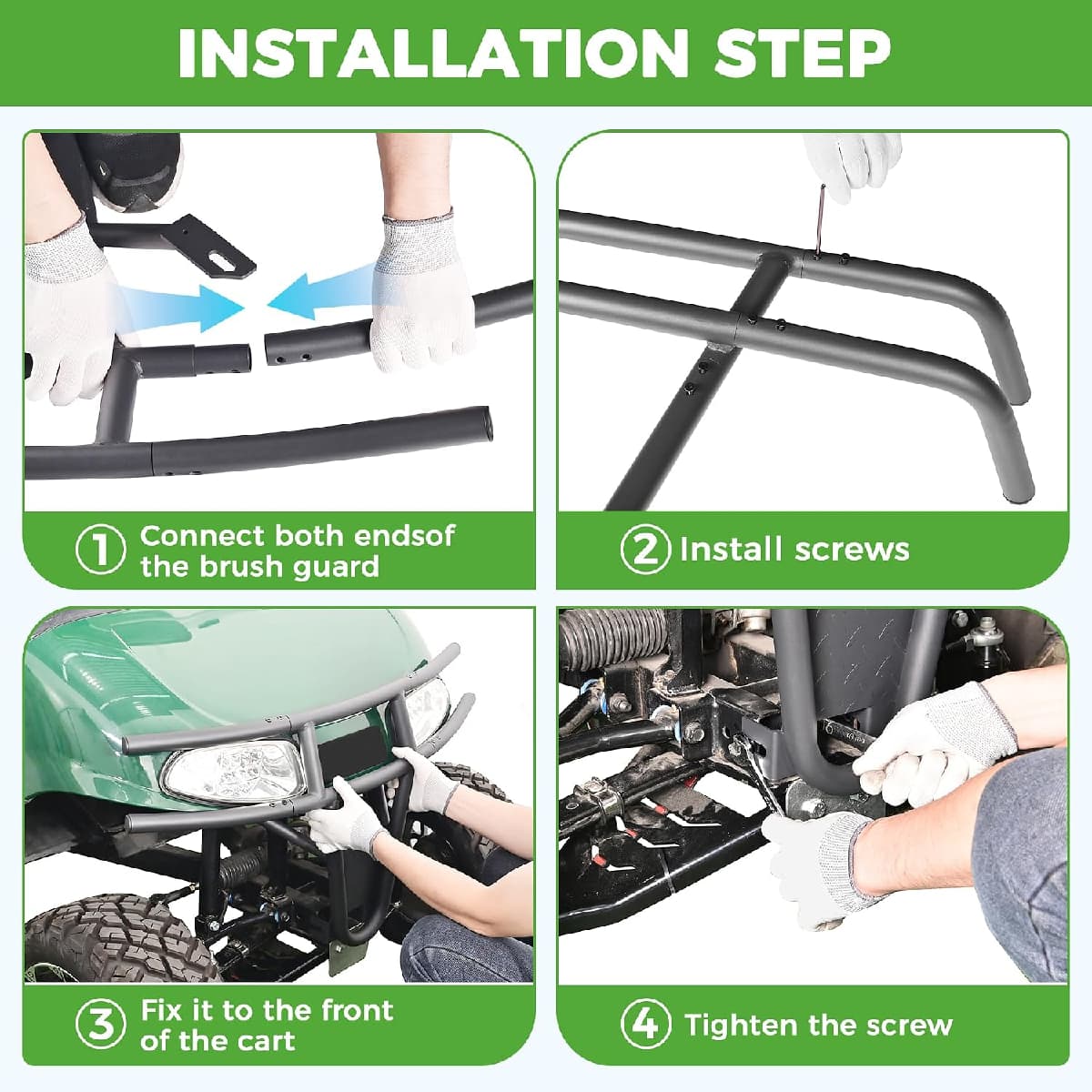 INSTALLATION STEP

① Connect both endsof the brush guard

② Install screws

③ Fix it to the front of the cart

④ Tighten the screw