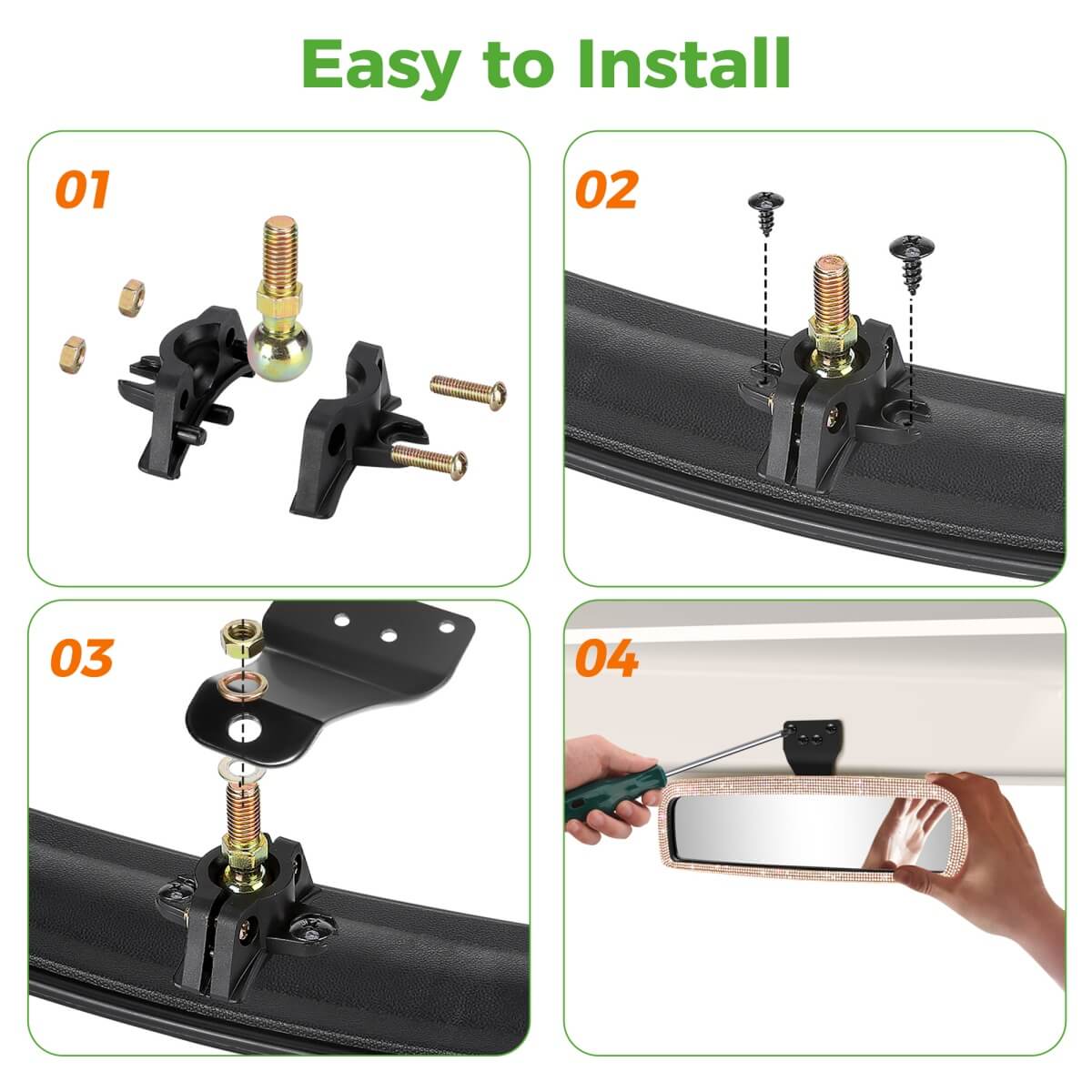 Easy to Install

01

02

03

04