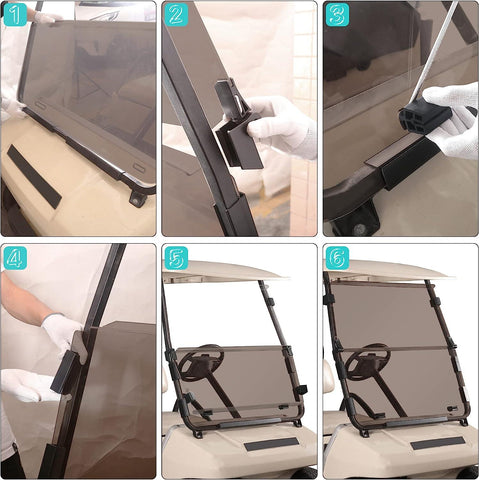 1

2

3

4

5

6