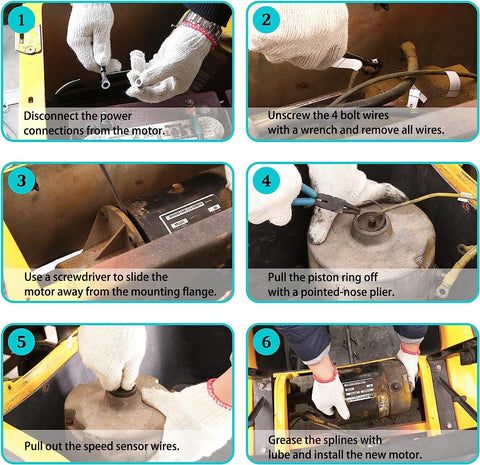 1
Disconnect the power connections from the motor.

2
Unscrew the 4 bolt wires with a wrench and remove all wires.

3
Use a screwdriver to slide the motor away from the mounting flange.

4
Pull the piston ring off with a pointed-nose plier.

5
Pull out the speed sensor wires.

6
Grease the splines with lube and install the new motor.