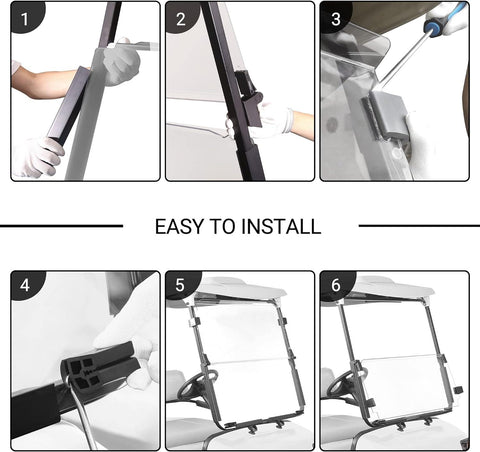 1

2

3

EASY TO INSTALL

4

5

6