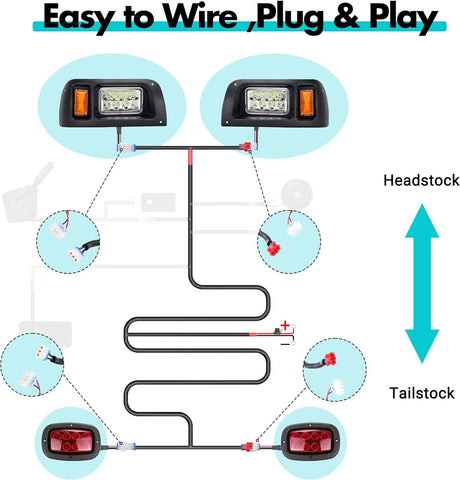 Easy to Wire ,Plug & Play

Headstock

+
−

Tailstock