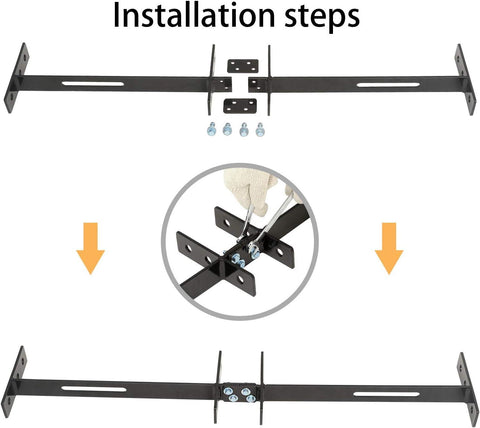 Installation steps